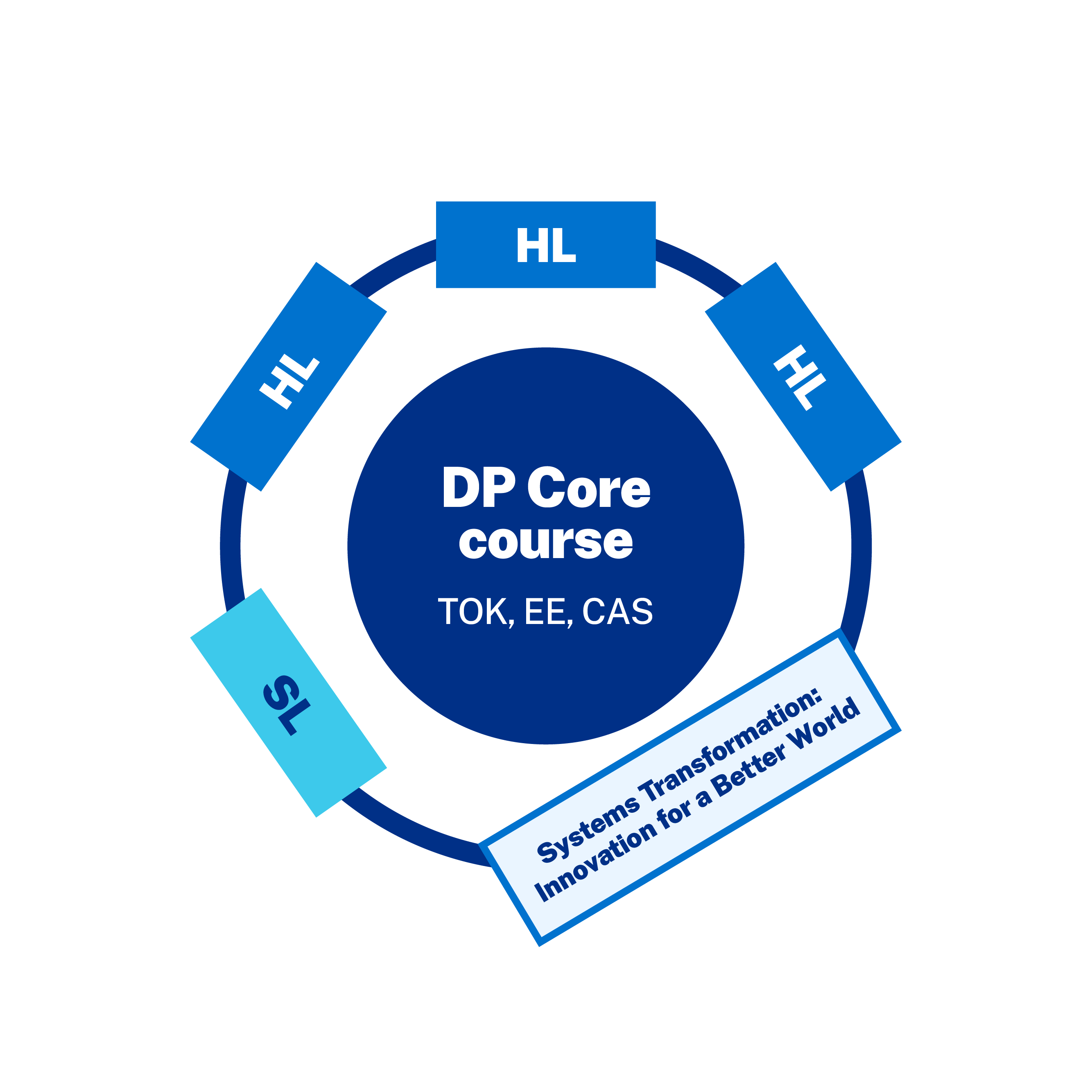 HL

HL

HL

DP Core course

TOK, EE, CAS

SL

Systems Transformation: Innovation for a Better World